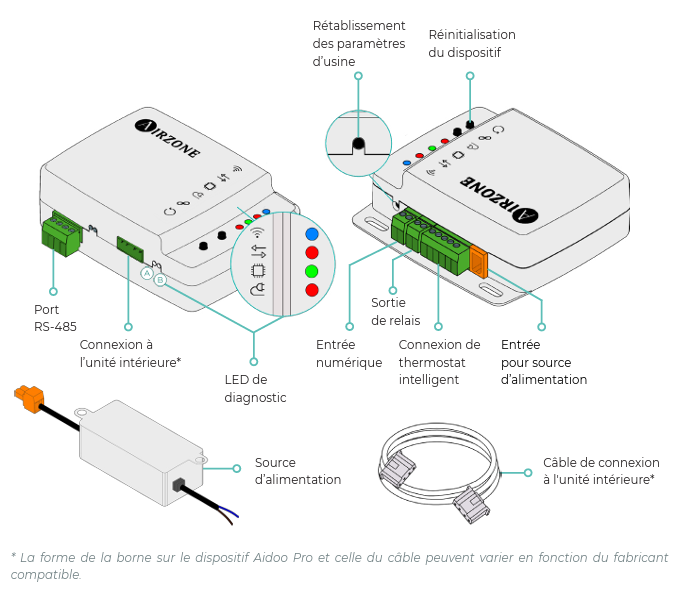 Rétablissement des paramètres d'usine

Réinitialisation du dispositif

AIRZONE

AIRZONE

A B

Port RS-485

Connexion à l'unité intérieure*

LED de diagnostic

Entrée numérique

Sortie de relais

Connexion de thermostat intelligent

Entrée pour source d'alimentation

Source d'alimentation

Câble de connexion à l'unité intérieure*

* La forme de la borne sur le dispositif Aidoo Pro et celle du câble peuvent varier en fonction du fabricant compatible.